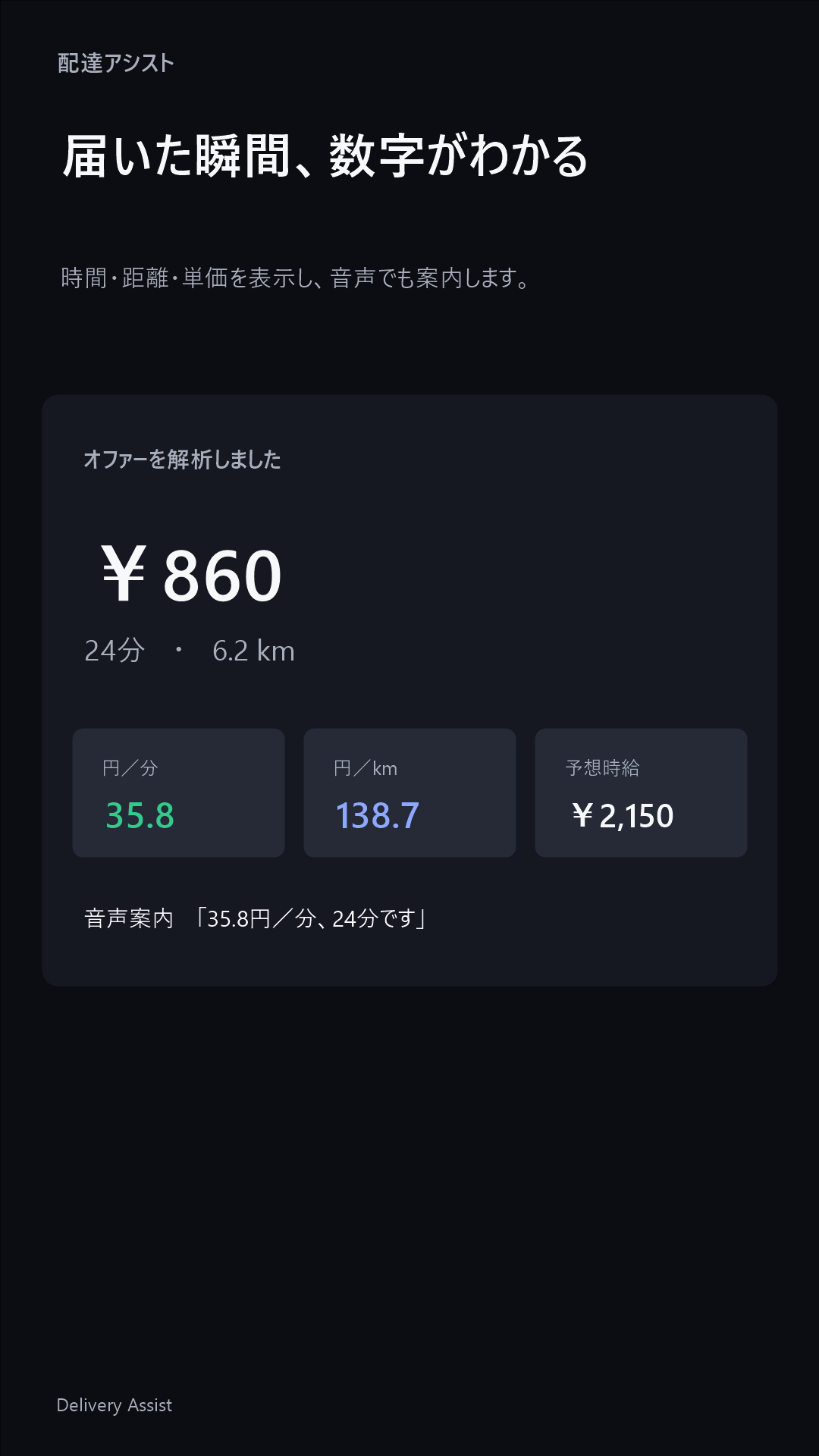 配達アシスト

届いた瞬間、数字がわかる

時間・距離・単価を表示し、音声でも案内します。

オファーを解析しました

￥860

24分 ・ 6.2 km

円／分
35.8

円／km
138.7

予想時給
￥2,150

音声案内 「35.8円／分、24分です」

Delivery Assist